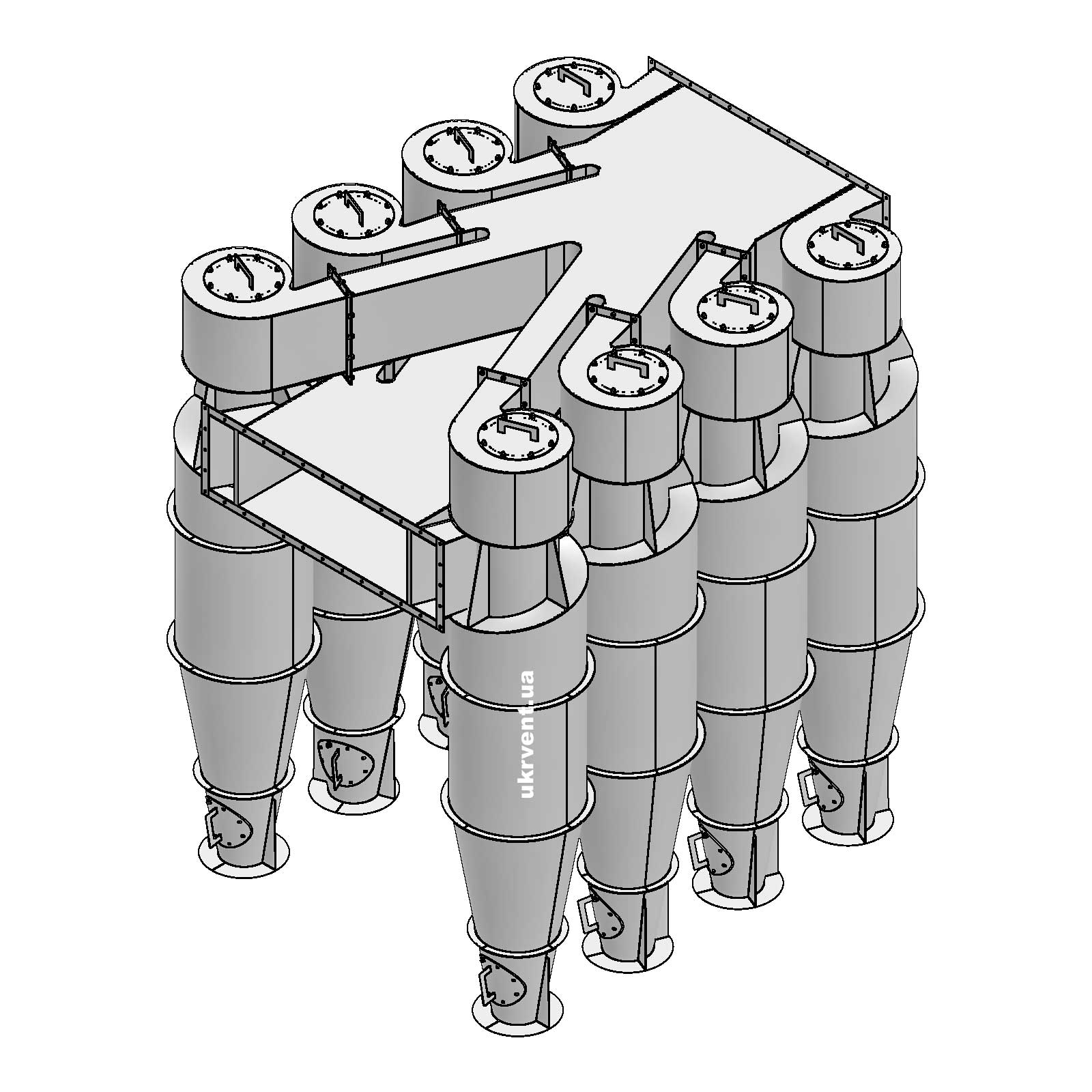 ukrvent.ua